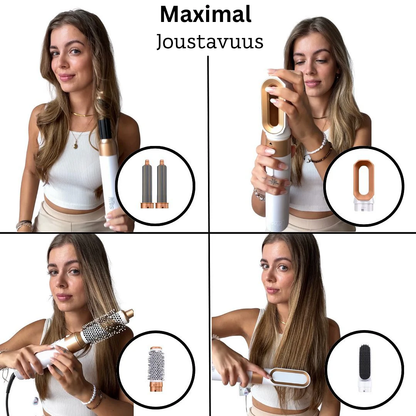 Maximal
Joustavuus