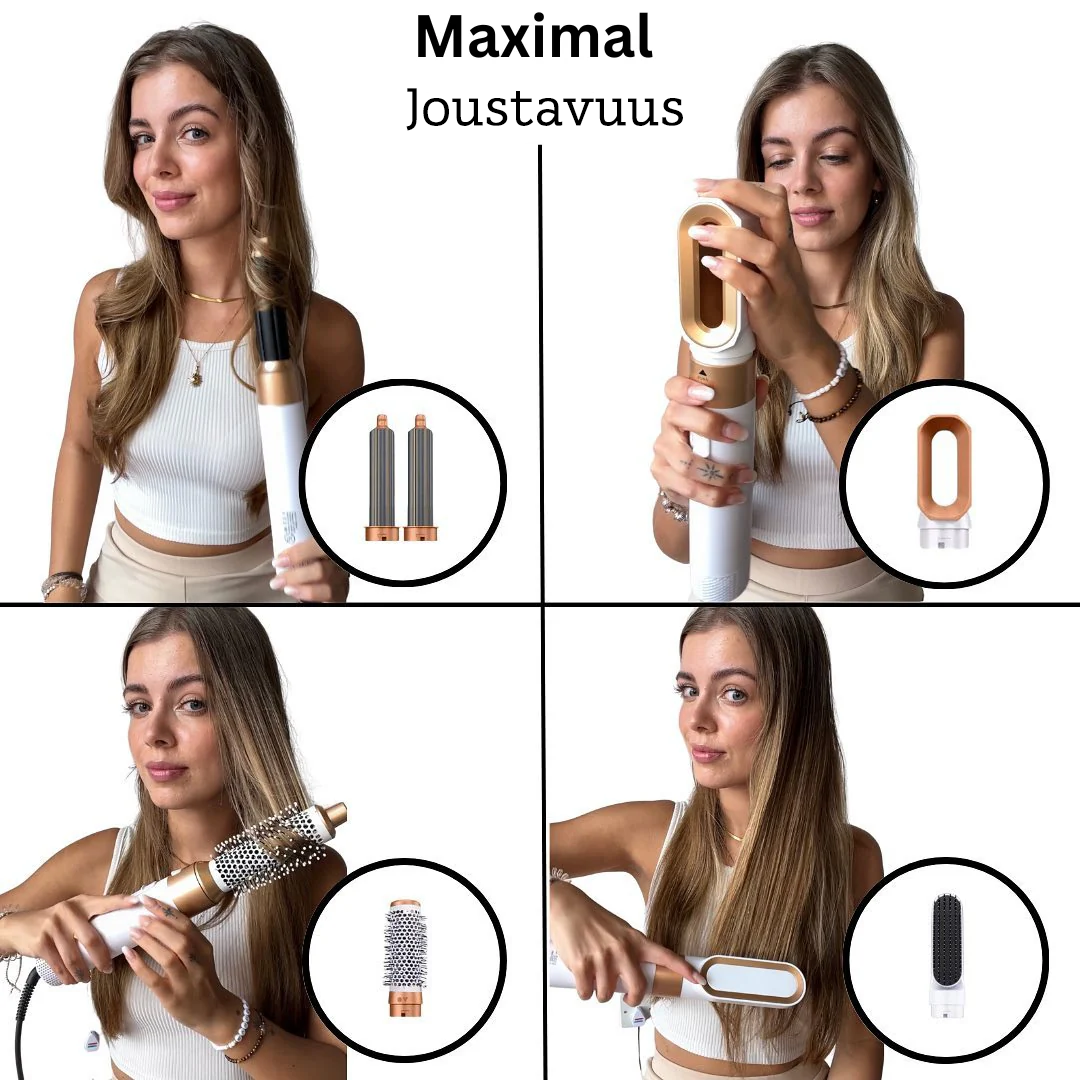 Maximal
Joustavuus